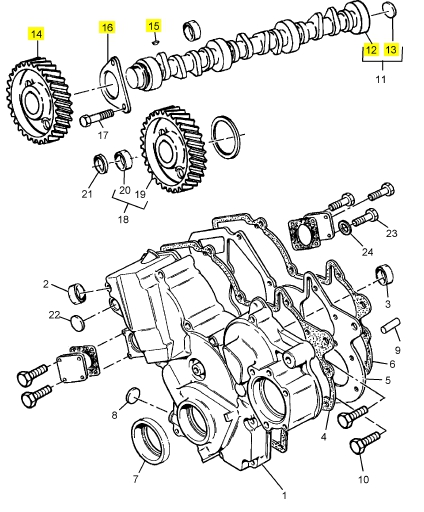 14
16
15
12
13
11
17
21
20
19
18
23
24
2
22
3
9
6
5
8
4
7
10
1